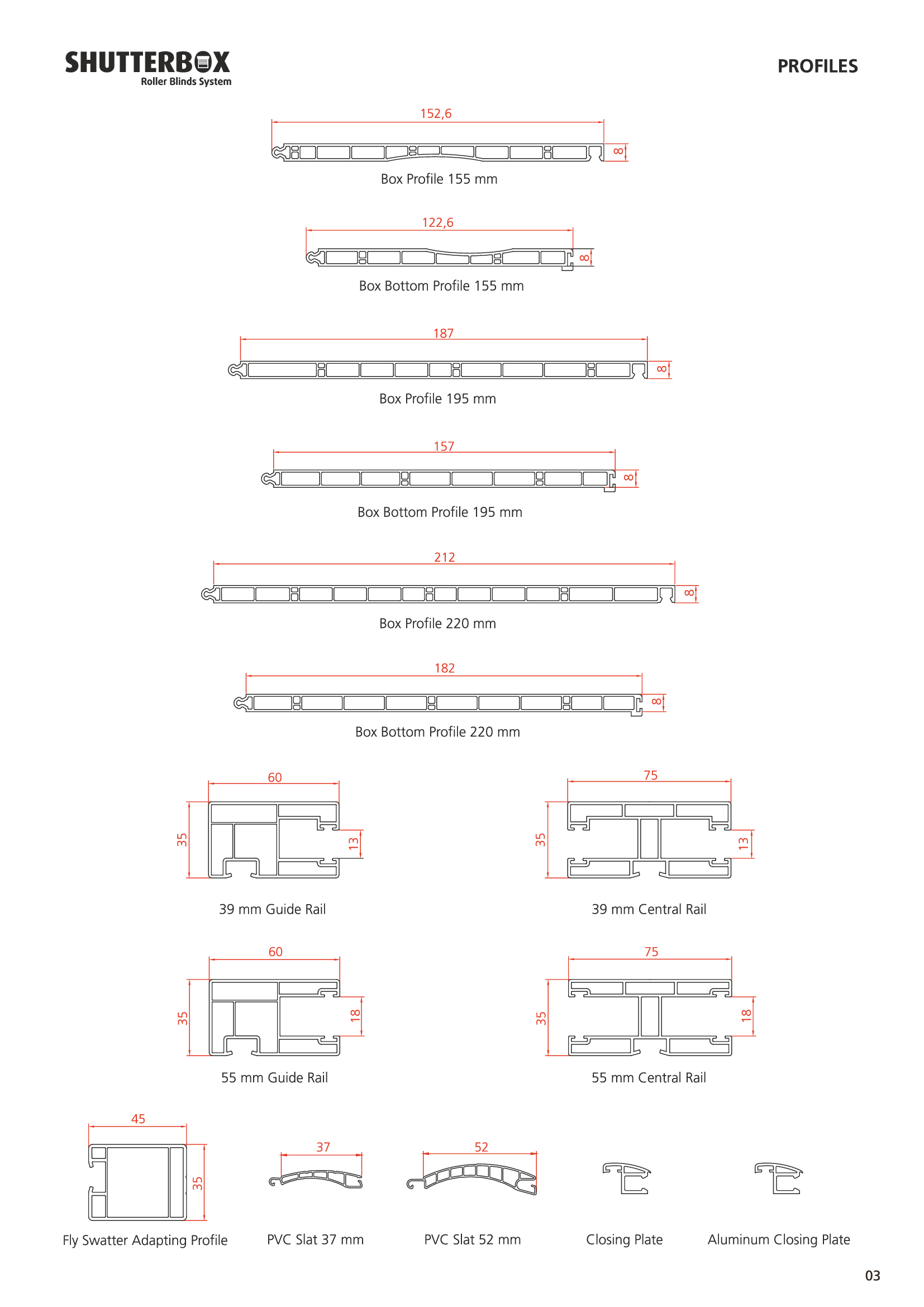 SHUTTERBOX
Roller Blinds System

PROFILES

152,6
8
Box Profile 155 mm

122,6
8
Box Bottom Profile 155 mm

187
8
Box Profile 195 mm

157
8
Box Bottom Profile 195 mm

212
8
Box Profile 220 mm

182
8
Box Bottom Profile 220 mm

60
35
13
39 mm Guide Rail

75
35
13
39 mm Central Rail

60
35
18
55 mm Guide Rail

75
35
18
55 mm Central Rail

45
35
Fly Swatter Adapting Profile

37
PVC Slat 37 mm

52
PVC Slat 52 mm

Closing Plate

Aluminum Closing Plate

03